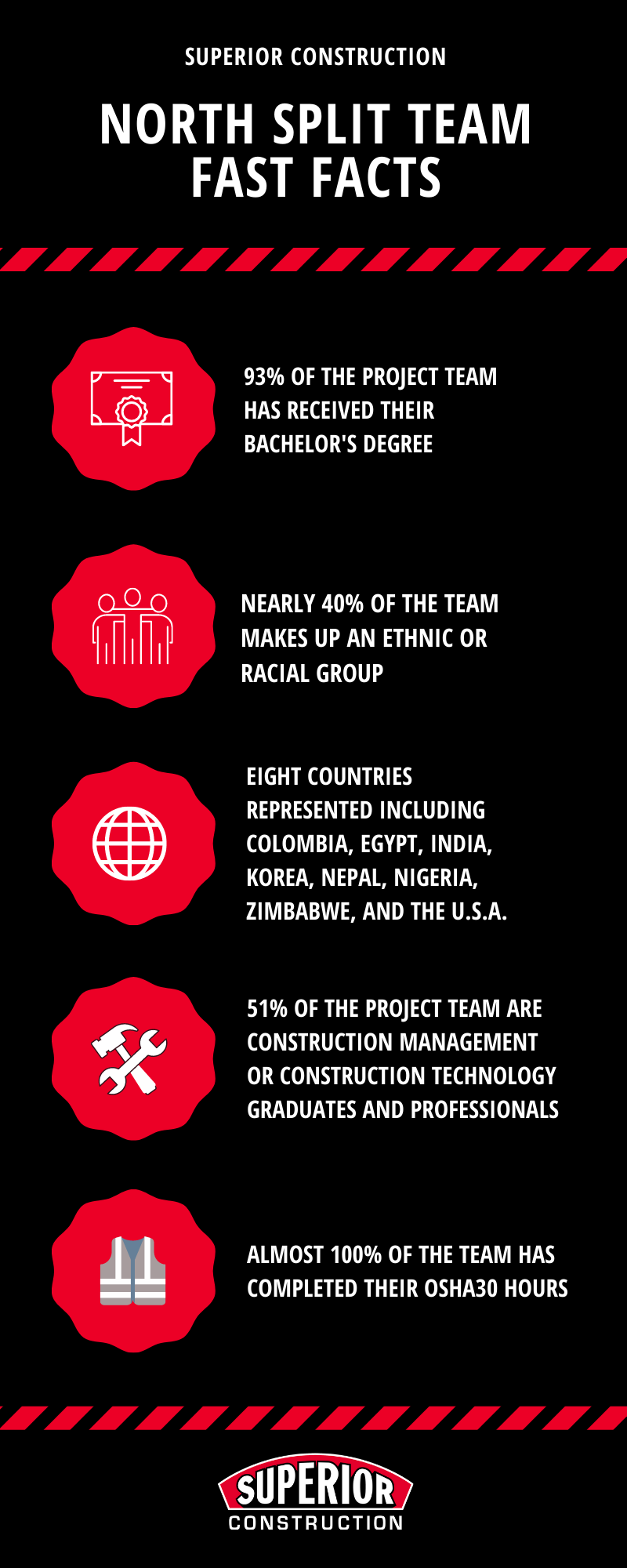 SUPERIOR CONSTRUCTION

NORTH SPLIT TEAM FAST FACTS

93% OF THE PROJECT TEAM HAS RECEIVED THEIR BACHELOR'S DEGREE

NEARLY 40% OF THE TEAM MAKES UP AN ETHNIC OR RACIAL GROUP

EIGHT COUNTRIES REPRESENTED INCLUDING COLOMBIA, EGYPT, INDIA, KOREA, NEPAL, NIGERIA, ZIMBABWE, AND THE U.S.A.

51% OF THE PROJECT TEAM ARE CONSTRUCTION MANAGEMENT OR CONSTRUCTION TECHNOLOGY GRADUATES AND PROFESSIONALS

ALMOST 100% OF THE TEAM HAS COMPLETED THEIR OSHA30 HOURS

SUPERIOR
CONSTRUCTION